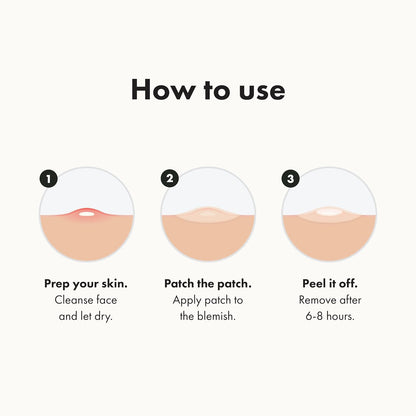 How to use

1

Prep your skin.
Cleanse face and let dry.

2

Patch the patch.
Apply patch to the blemish.

3

Peel it off.
Remove after 6-8 hours.