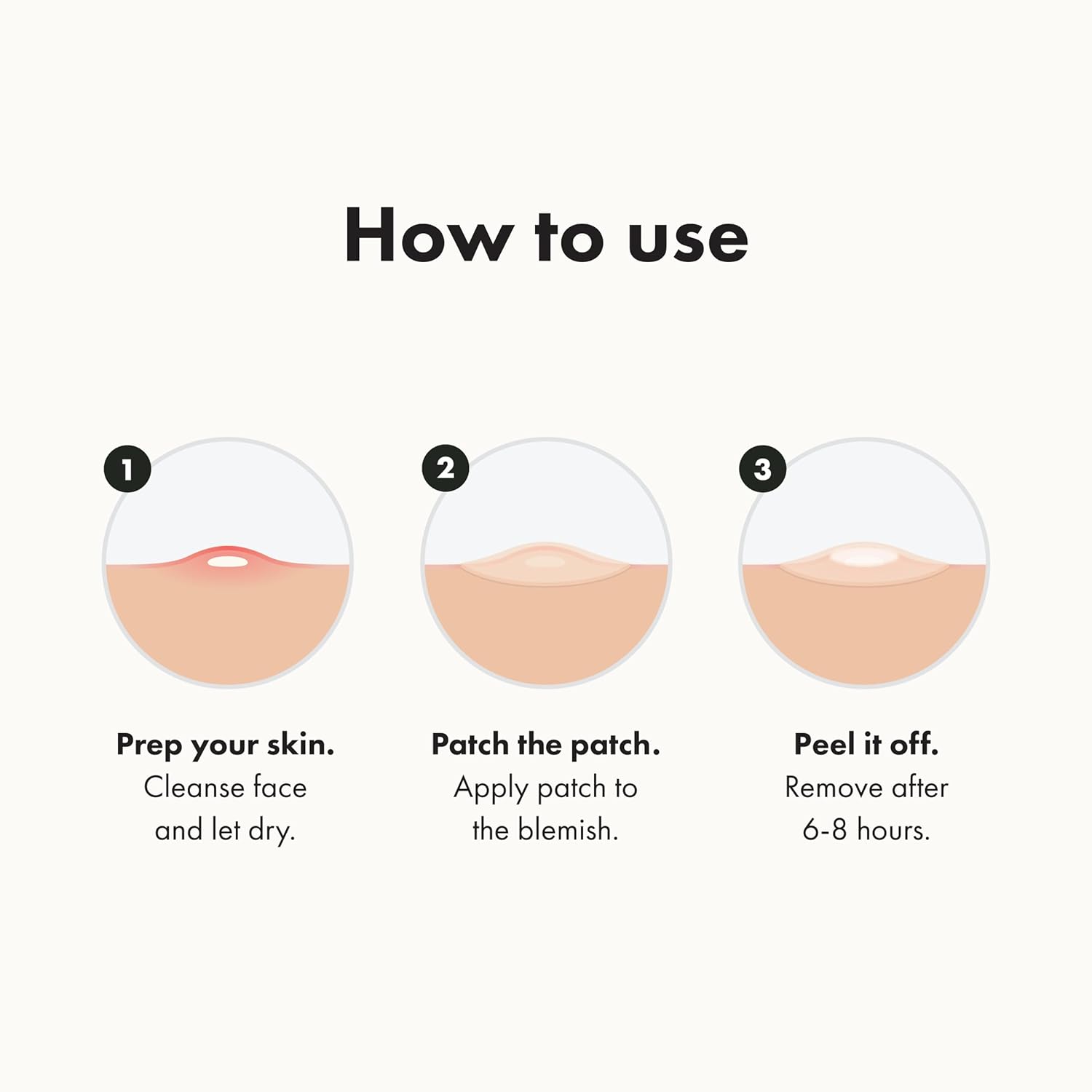 How to use

1

Prep your skin.
Cleanse face and let dry.

2

Patch the patch.
Apply patch to the blemish.

3

Peel it off.
Remove after 6-8 hours.