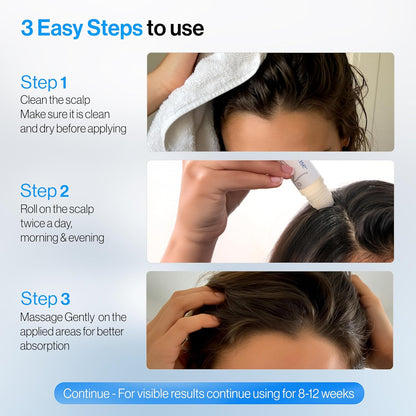 3 Easy Steps to use

Step 1
Clean the scalp
Make sure it is clean and dry before applying

Step 2
Roll on the scalp twice a day, morning & evening

Step 3
Massage Gently on the applied areas for better absorption

Continue - For visible results continue using for 8-12 weeks